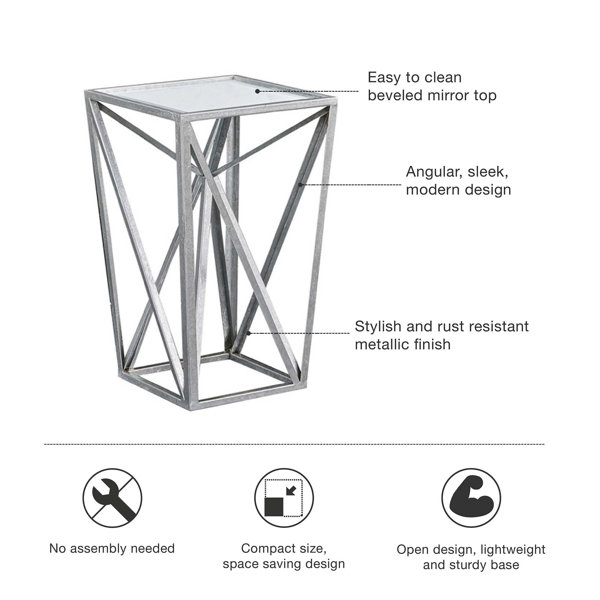 Easy to clean beveled mirror top

Angular, sleek, modern design

Stylish and rust resistant metallic finish

No assembly needed

Compact size, space saving design

Open design, lightweight and sturdy base